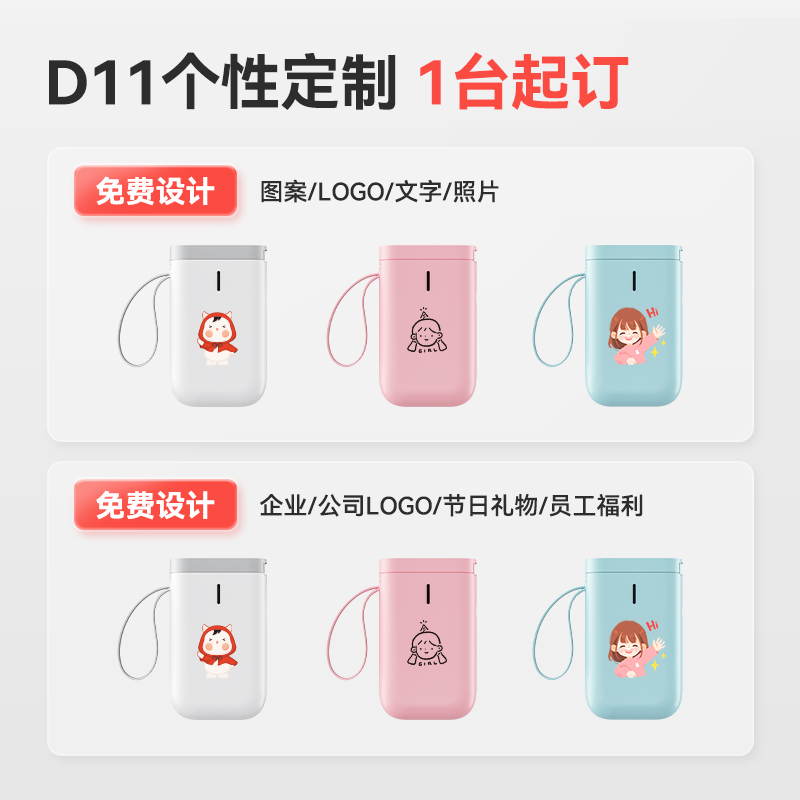 D11个性定制 1台起订

免费设计 图案/LOGO/文字/照片

GIRL

Hi

免费设计 企业/公司LOGO/节日礼物/员工福利

GIRL

Hi