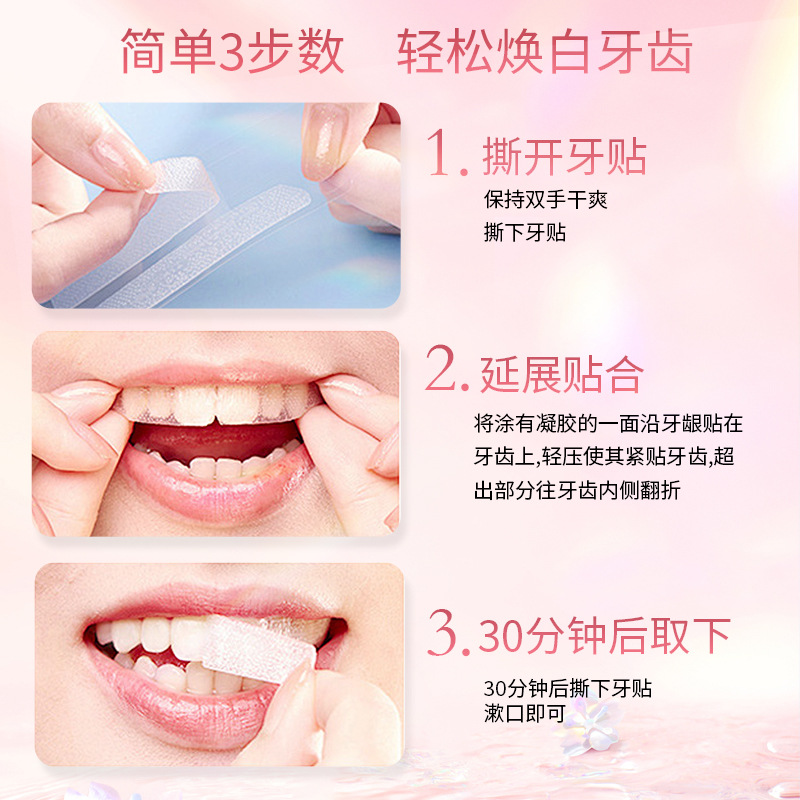 简单3步数　轻松焕白牙齿

1. 撕开牙贴
保持双手干爽
撕下牙贴

2. 延展贴合
将涂有凝胶的一面沿牙龈贴在牙齿上,轻压使其紧贴牙齿,超出部分往牙齿内侧翻折

3. 30分钟后取下
30分钟后撕下牙贴
漱口即可